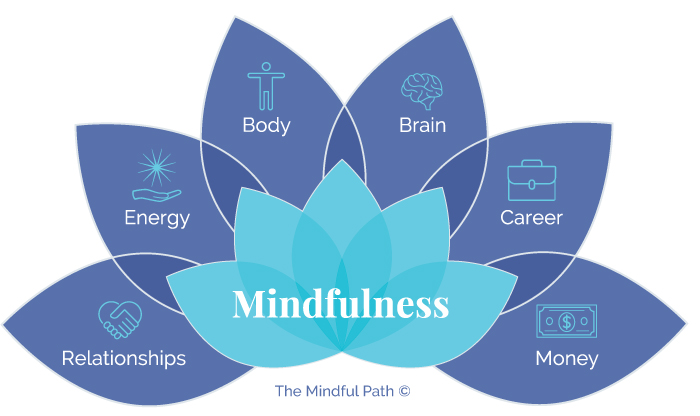 Body

Brain

Energy

Career

Mindfulness

Relationships

Money

The Mindful Path ©